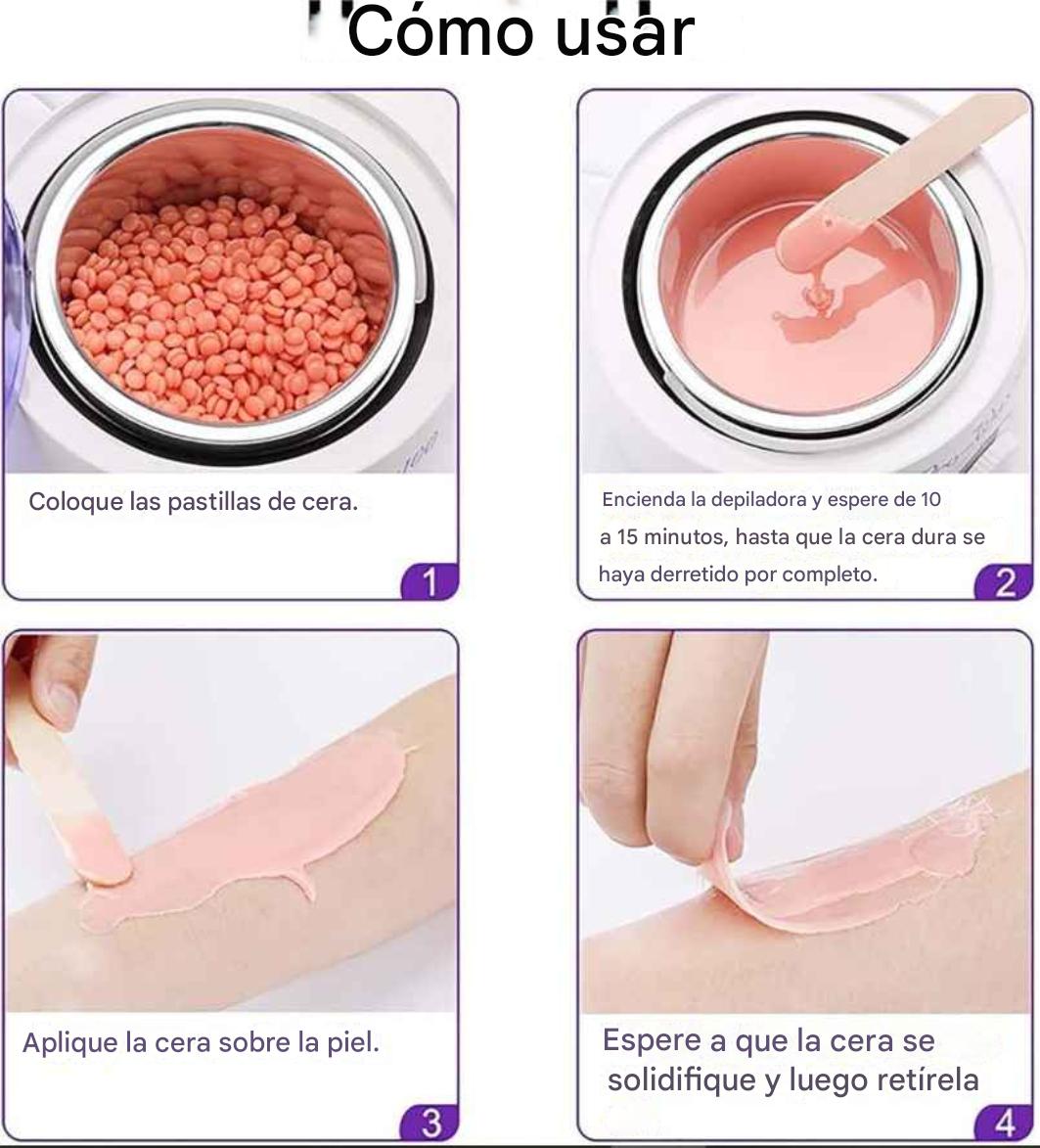 Cómo usar

Coloque las pastillas de cera.

1

Encienda la depiladora y espere de 10 a 15 minutos, hasta que la cera dura se haya derretido por completo.

2

Aplique la cera sobre la piel.

3

Espere a que la cera se solidifique y luego retírela

4